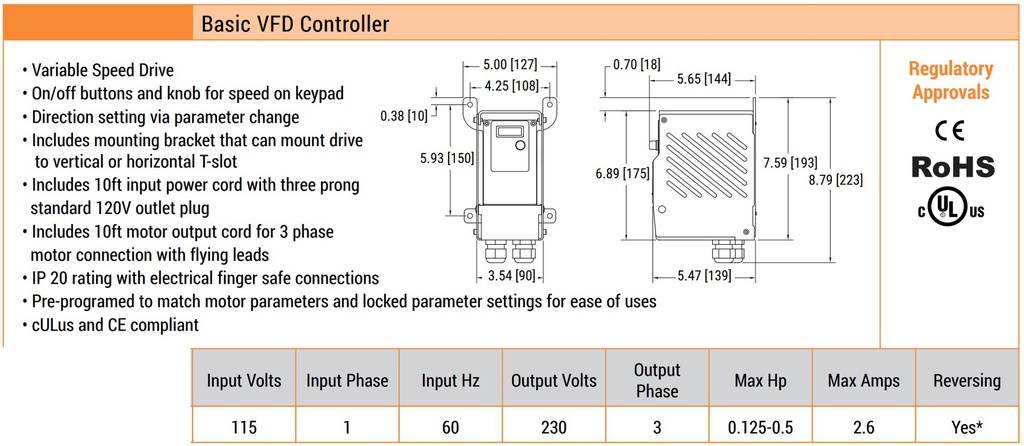 Basic VFD Controller

• Variable Speed Drive
• On/off buttons and knob for speed on keypad
• Direction setting via parameter change
• Includes mounting bracket that can mount drive to vertical or horizontal T-slot
• Includes 10ft input power cord with three prong standard 120V outlet plug
• Includes 10ft motor output cord for 3 phase motor connection with flying leads
• IP 20 rating with electrical finger safe connections
• Pre-programed to match motor parameters and locked parameter settings for ease of uses
• cULus and CE compliant

5.00 [127]
4.25 [108]
0.38 [10]
5.93 [150]
3.54 [90]
0.70 [18]
5.65 [144]
6.89 [175]
7.59 [193]
8.79 [223]
5.47 [139]

Regulatory Approvals

CE
RoHS
c UL us

| Input Volts | Input Phase | Input Hz | Output Volts | Output Phase | Max Hp | Max Amps | Reversing |
|---|---|---|---|---|---|---|---|
| 115 | 1 | 60 | 230 | 3 | 0.125-0.5 | 2.6 | Yes* |