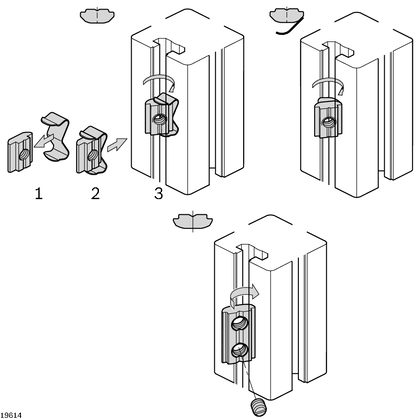 1
2
3
19614