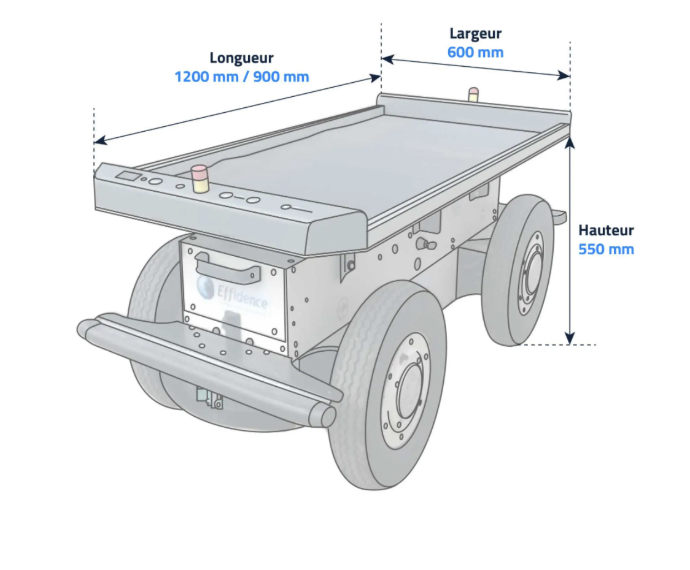 Longueur
1200 mm / 900 mm

Largeur
600 mm

Hauteur
550 mm

Effidence